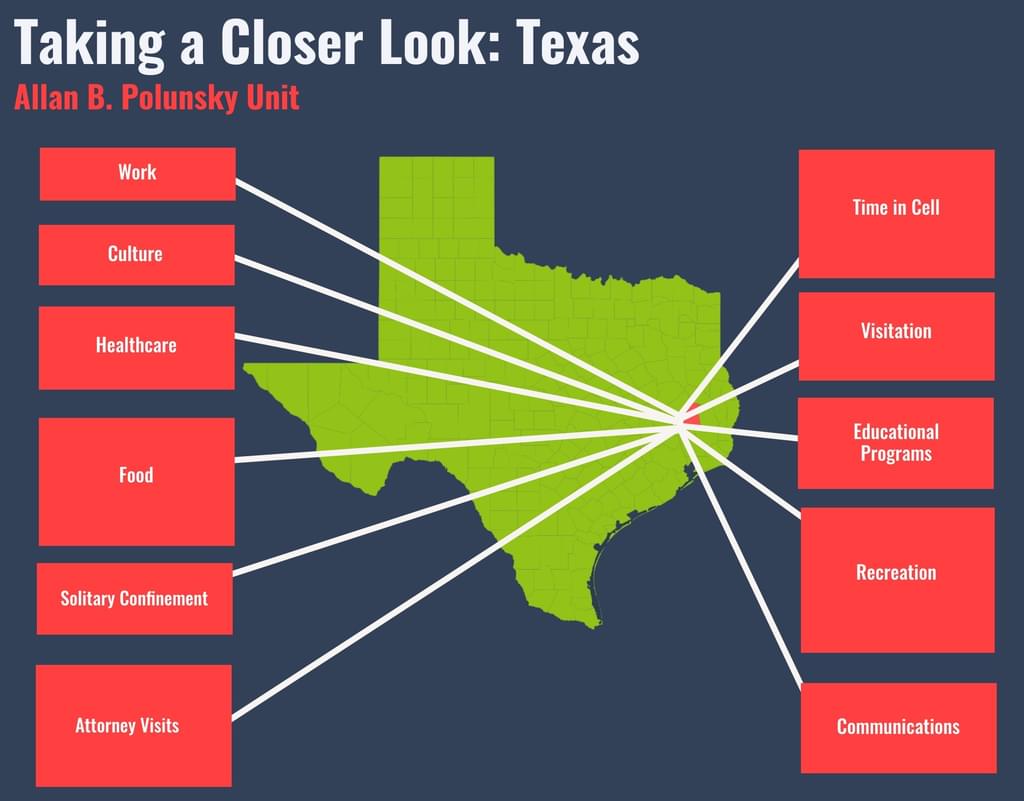 Taking a Closer Look: Texas
Allan B. Polunsky Unit

Work

Culture

Healthcare

Food

Solitary Confinement

Attorney Visits

Time in Cell

Visitation

Educational Programs

Recreation

Communications