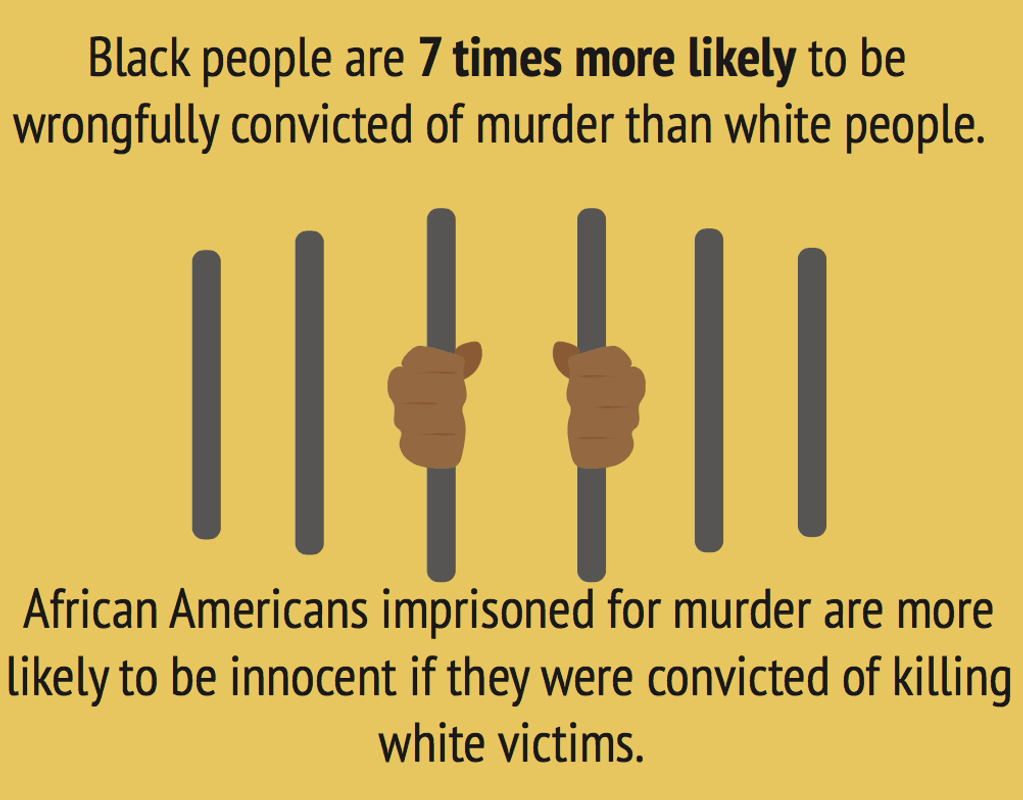 Black people are 7 times more likely to be wrongfully convicted of murder than white people.

African Americans imprisoned for murder are more likely to be innocent if they were convicted of killing white victims.